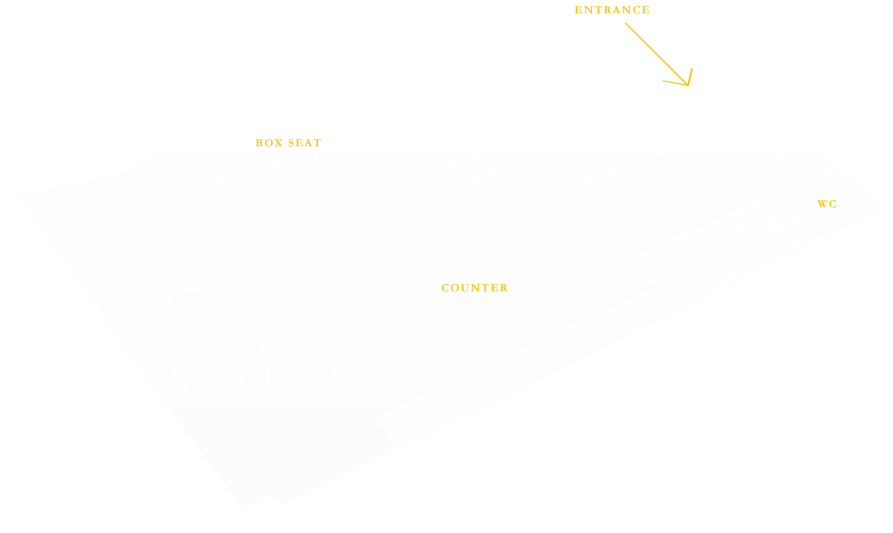 ENTRANCE

BOX SEAT

WC

COUNTER